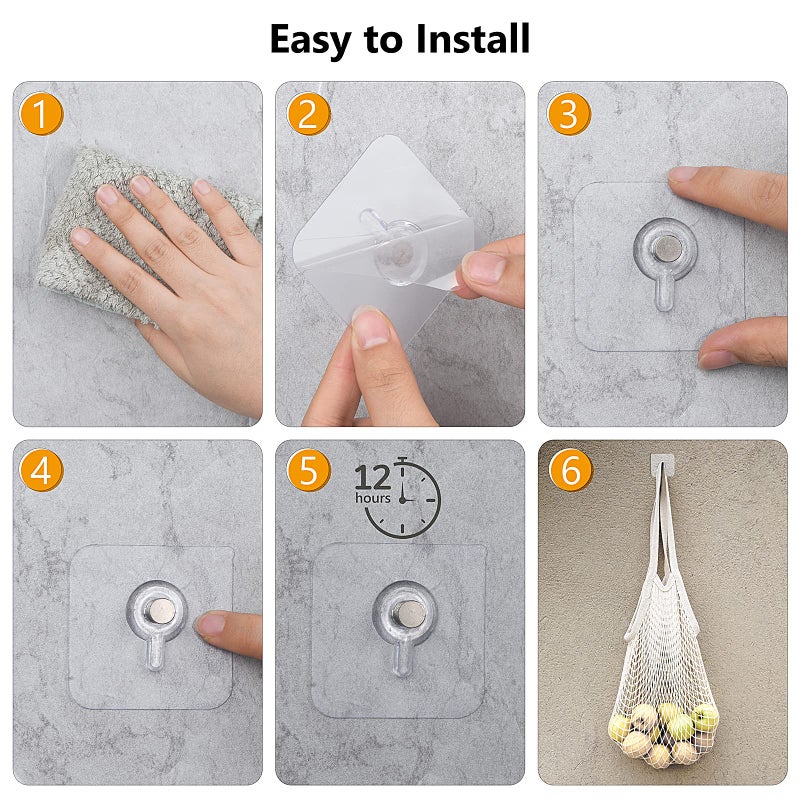 Easy to Install

1

2

3

4

5

12
hours

6